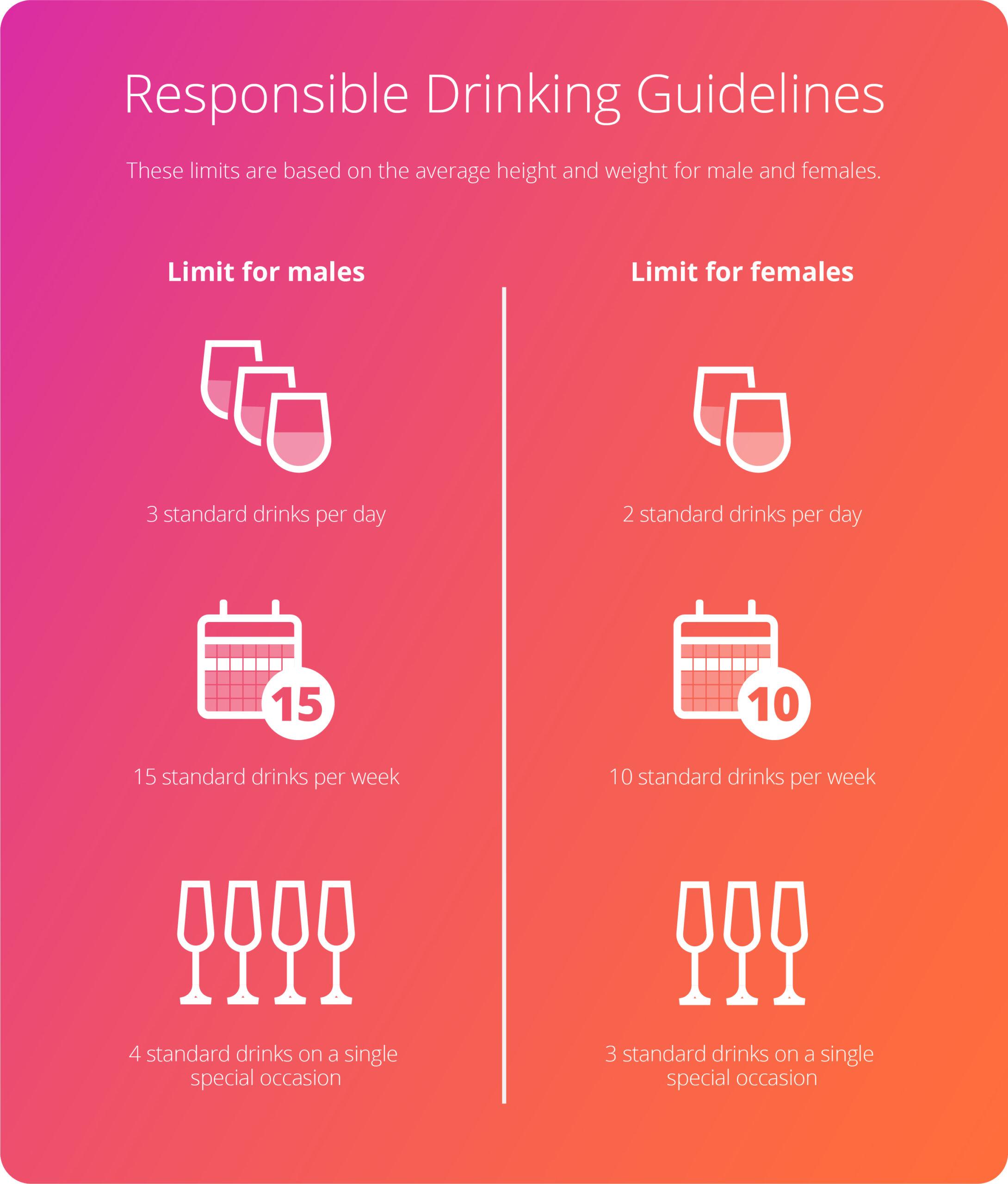 Responsible Drinking Guidelines

These limits are based on the average height and weight for male and females.

Limit for males

3 standard drinks per day

15

15 standard drinks per week

4 standard drinks on a single special occasion

Limit for females

2 standard drinks per day

10

10 standard drinks per week

3 standard drinks on a single special occasion