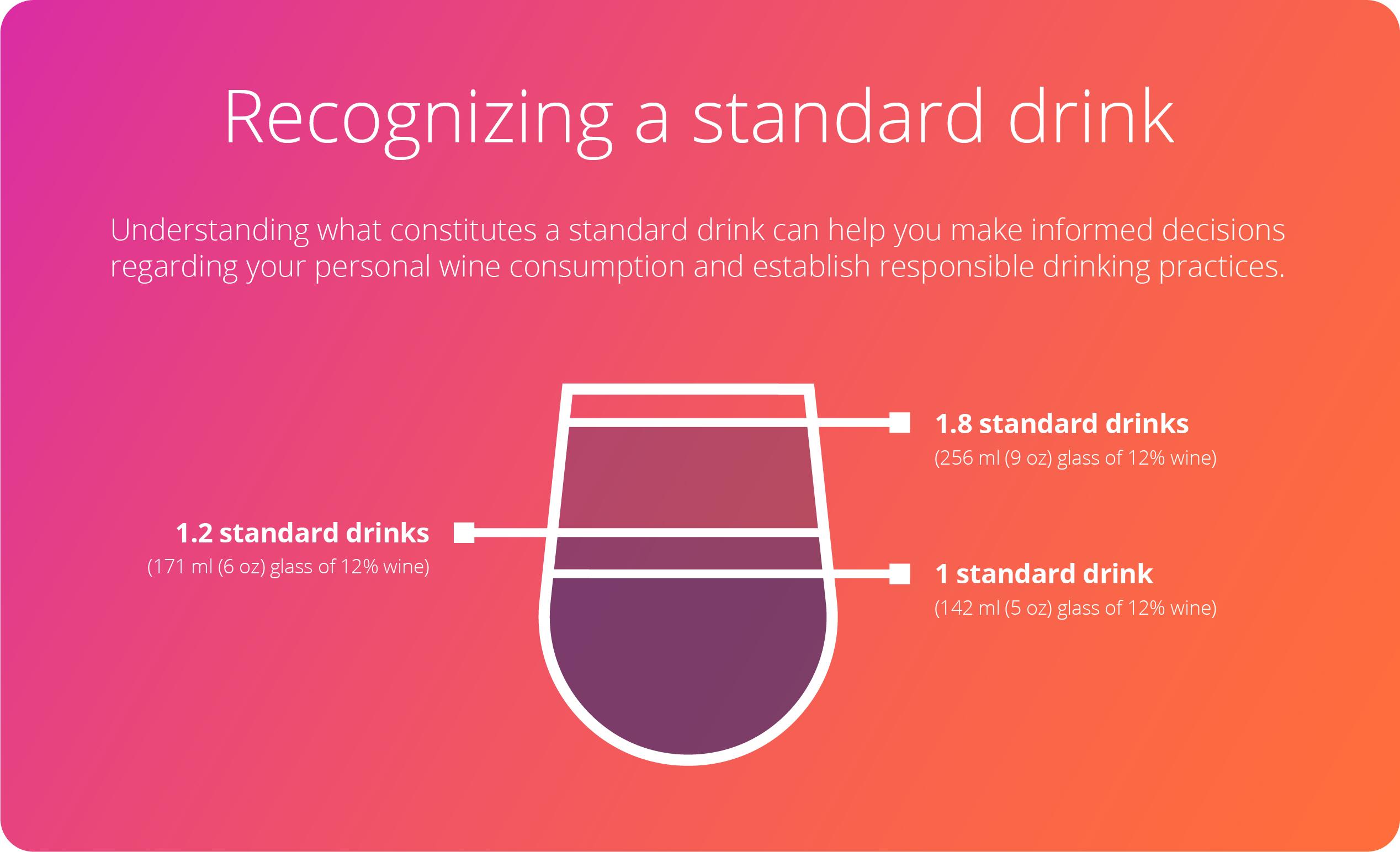 Recognizing a standard drink

Understanding what constitutes a standard drink can help you make informed decisions regarding your personal wine consumption and establish responsible drinking practices.

1.8 standard drinks
(256 ml (9 oz) glass of 12% wine)

1.2 standard drinks
(171 ml (6 oz) glass of 12% wine)

1 standard drink
(142 ml (5 oz) glass of 12% wine)